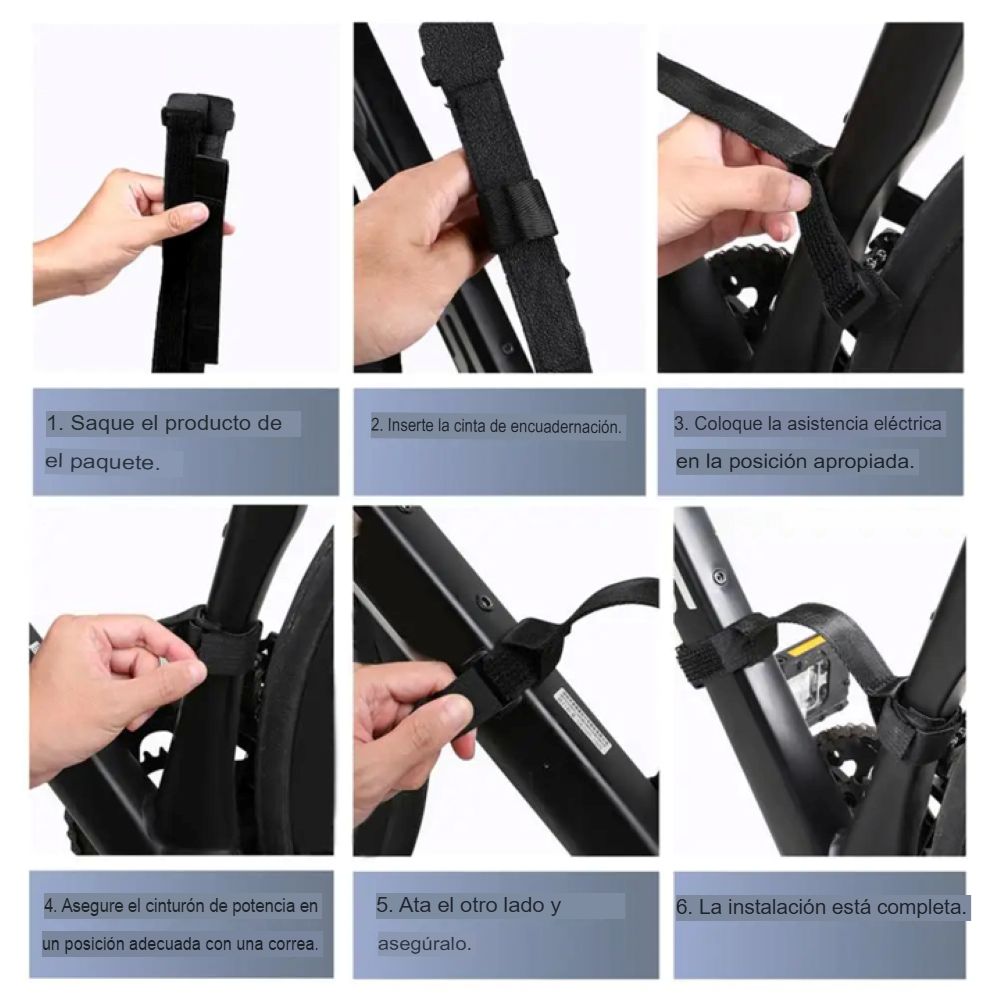 1. Saque el producto de el paquete.

2. Inserte la cinta de encuadernación.

3. Coloque la asistencia eléctrica en la posición apropiada.

4. Asegure el cinturón de potencia en un posición adecuada con una correa.

5. Ata el otro lado y asegúralo.

6. La instalación está completa.